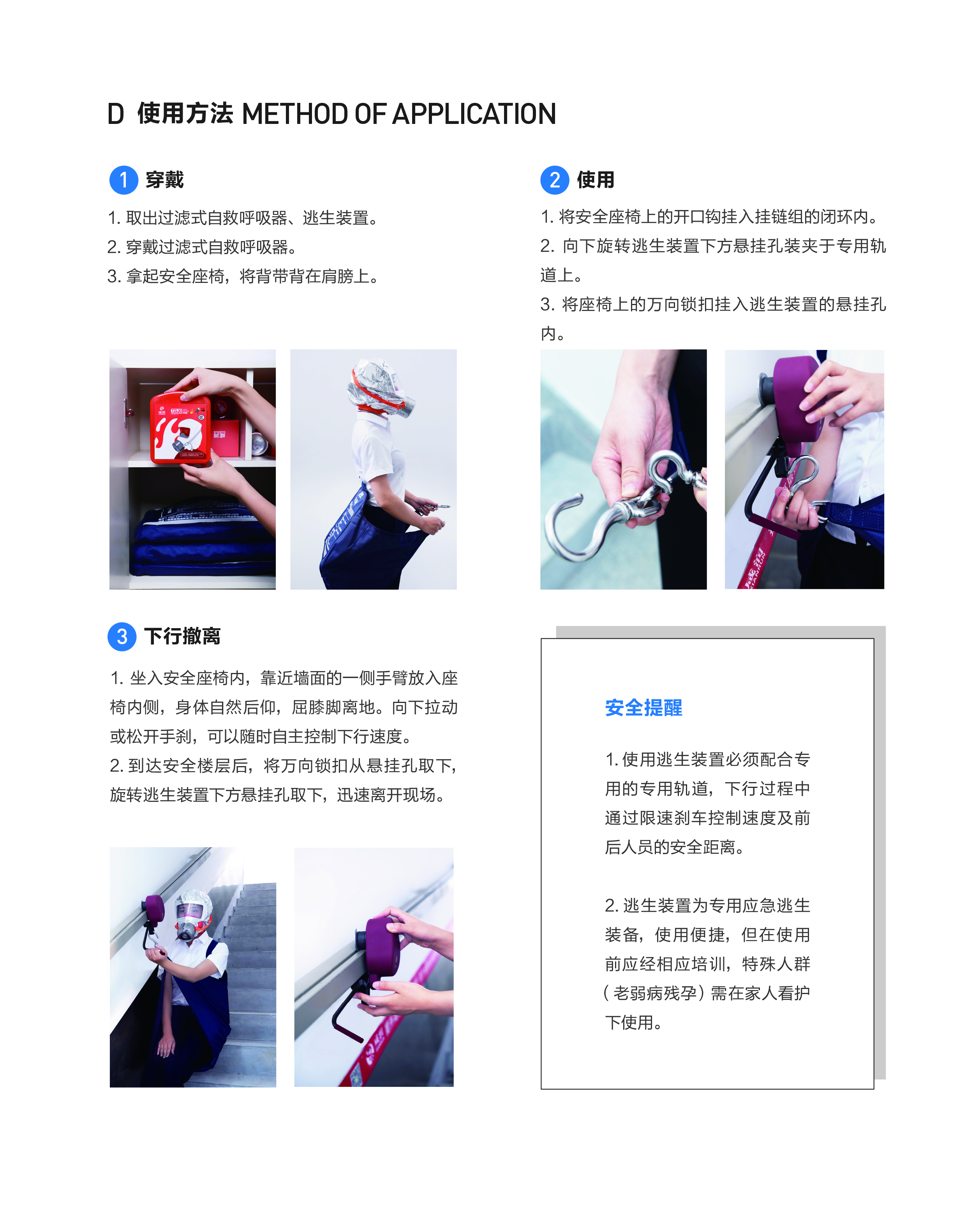 D 使用方法 METHOD OF APPLICATION

1 穿戴

1. 取出过滤式自救呼吸器、逃生装置。
2. 穿戴过滤式自救呼吸器。
3. 拿起安全座椅，将背带背在肩膀上。

2 使用

1. 将安全座椅上的开口钩挂入挂链组的闭环内。
2. 向下旋转逃生装置下方悬挂孔装夹于专用轨道上。
3. 将座椅上的万向锁扣挂入逃生装置的悬挂孔内。

3 下行撤离

1. 坐入安全座椅内，靠近墙面的一侧手臂放入座椅内侧，身体自然后仰，屈膝脚离地。向下拉动或松开手刹，可以随时自主控制下行速度。
2. 到达安全楼层后，将万向锁扣从悬挂孔取下，旋转逃生装置下方悬挂孔取下，迅速离开现场。

安全提醒

1. 使用逃生装置必须配合专用的专用轨道，下行过程中通过限速刹车控制速度及前后人员的安全距离。

2. 逃生装置为专用应急逃生装备，使用便捷，但在使用前应经相应培训，特殊人群（老弱病残孕）需在家人看护下使用。